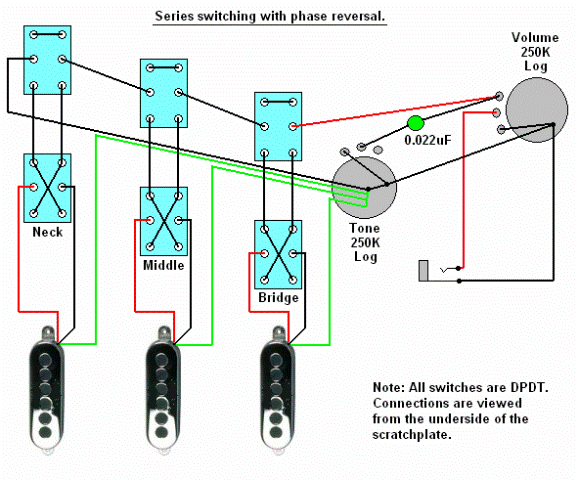 Series switching with phase reversal.

Volume
250K
Log

0.022uF

Neck

Middle

Bridge

Tone
250K
Log

Note: All switches are DPDT. Connections are viewed from the underside of the scratchplate.