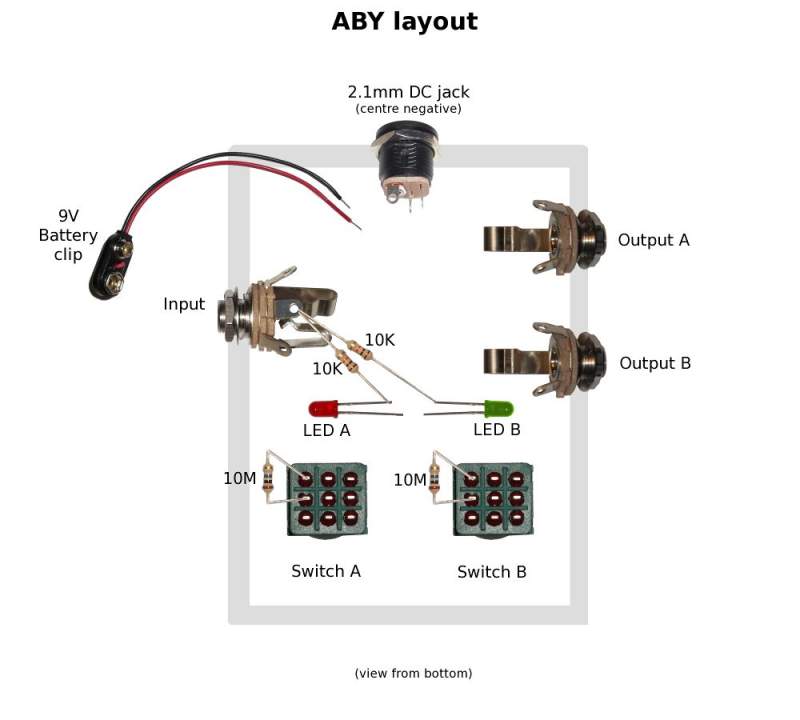 ABY layout

2.1mm DC jack
(centre negative)

9V Battery clip

Output A

Input

10K

10K

Output B

LED A

LED B

10M

10M

Switch A

Switch B

(view from bottom)