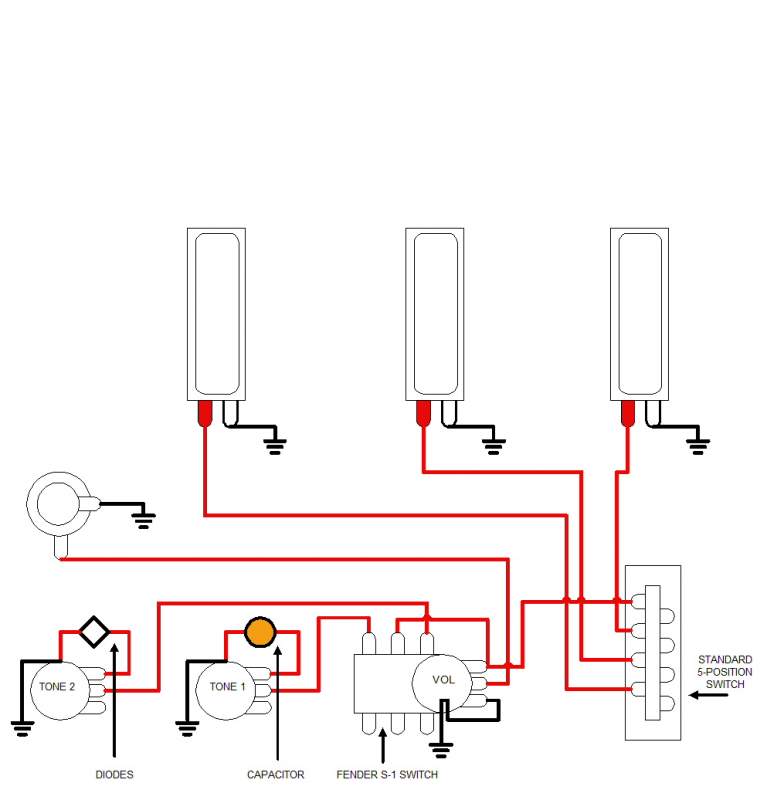 TONE 2

TONE 1

VOL

STANDARD 5-POSITION SWITCH

DIODES

CAPACITOR

FENDER S-1 SWITCH