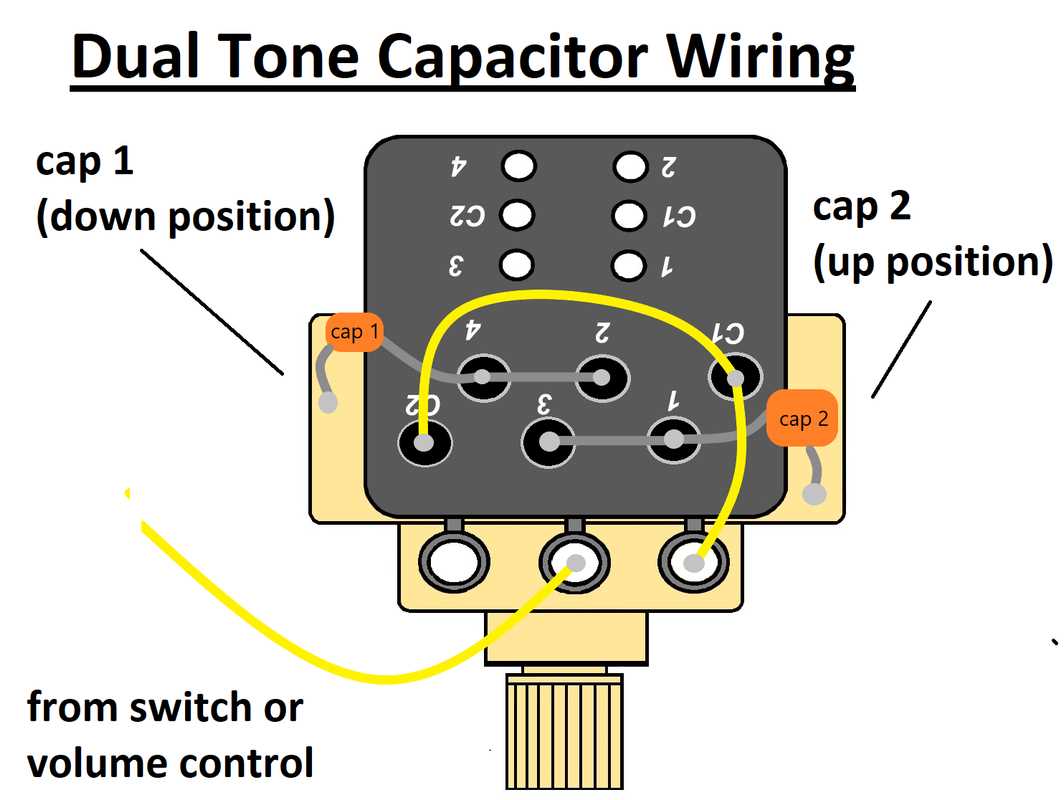 Dual Tone Capacitor Wiring

cap 1
(down position)

cap 2
(up position)

4 2
C2 C1
3 1

cap 1

4 2 C1
C2 3 1

cap 2

from switch or
volume control