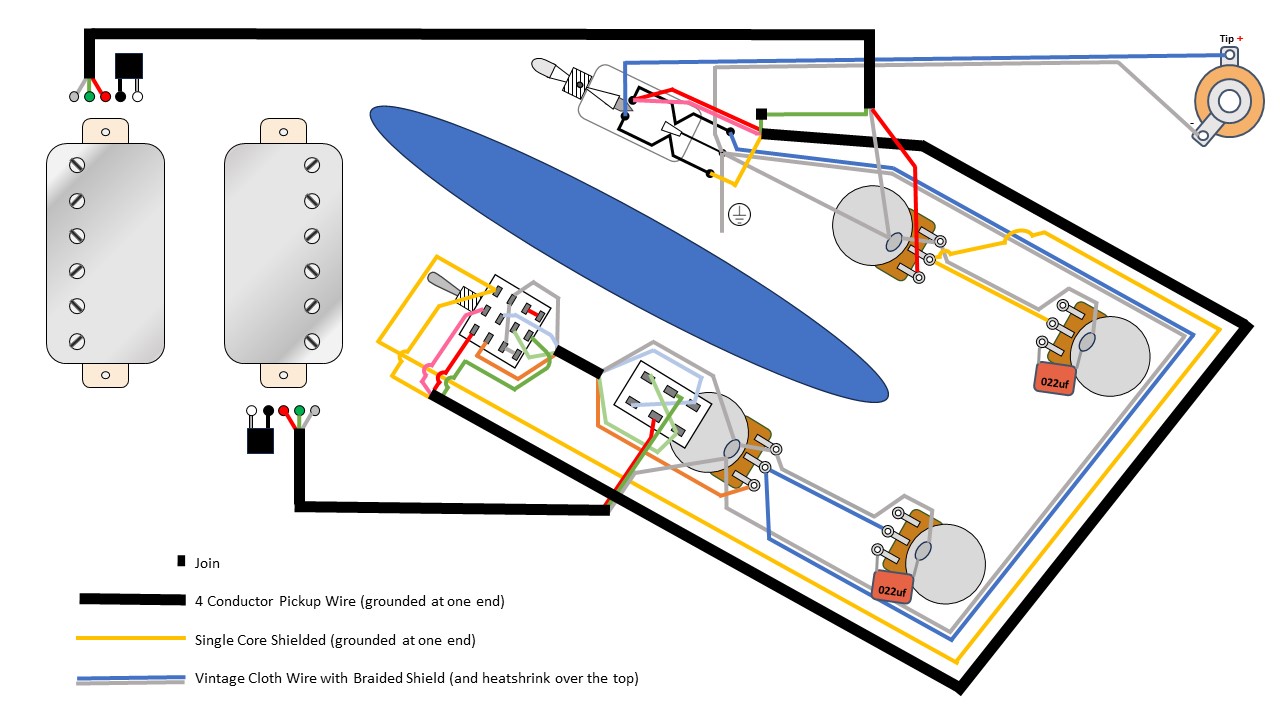 Tip +

-

022uf

022uf

Join

4 Conductor Pickup Wire (grounded at one end)

Single Core Shielded (grounded at one end)

Vintage Cloth Wire with Braided Shield (and heatshrink over the top)