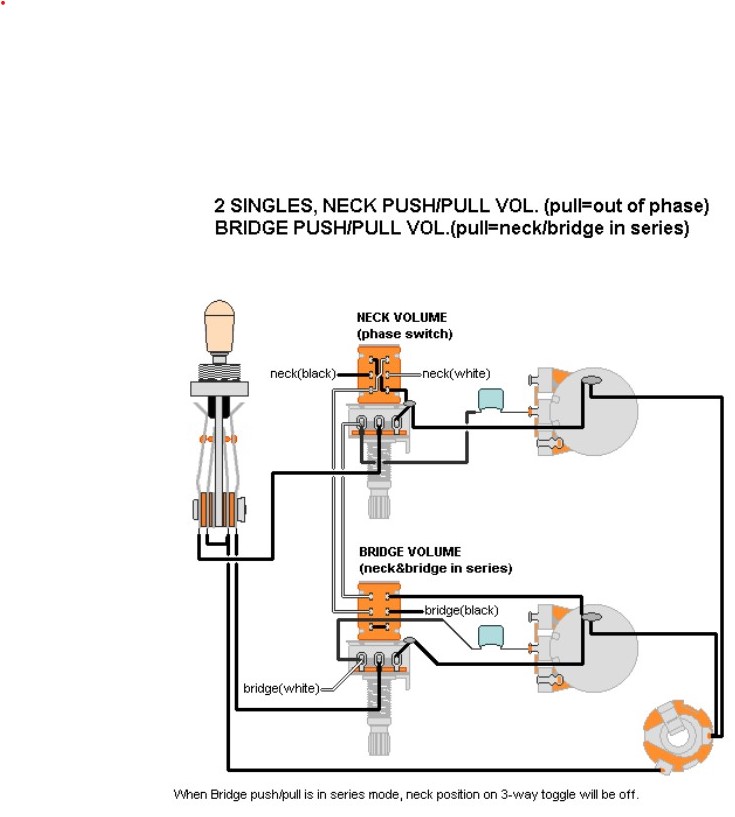 2 SINGLES, NECK PUSH/PULL VOL. (pull=out of phase)
BRIDGE PUSH/PULL VOL.(pull=neck/bridge in series)

NECK VOLUME
(phase switch)

neck(black)

neck(white)

BRIDGE VOLUME
(neck&bridge in series)

bridge(black)

bridge(white)

When Bridge push/pull is in series mode, neck position on 3-way toggle will be off.