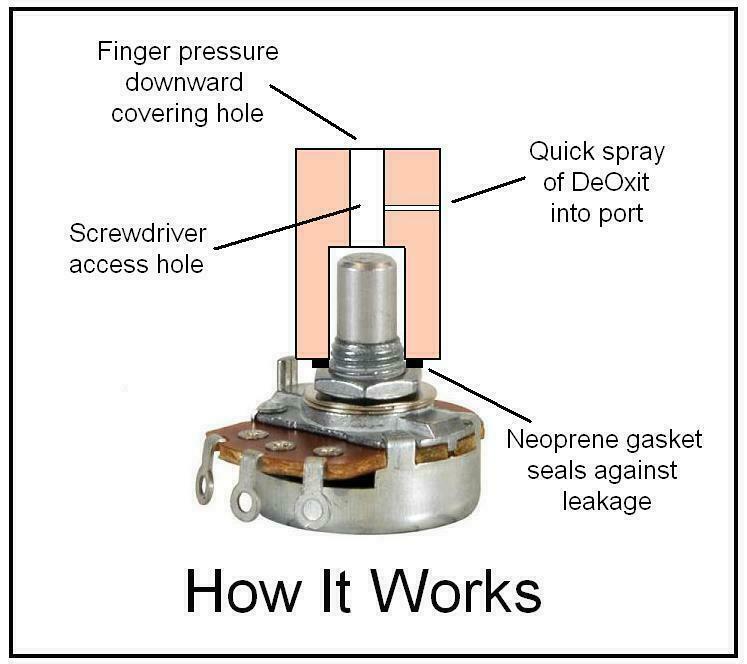 Finger pressure downward covering hole

Quick spray of DeOxit into port

Screwdriver access hole

Neoprene gasket seals against leakage

How It Works