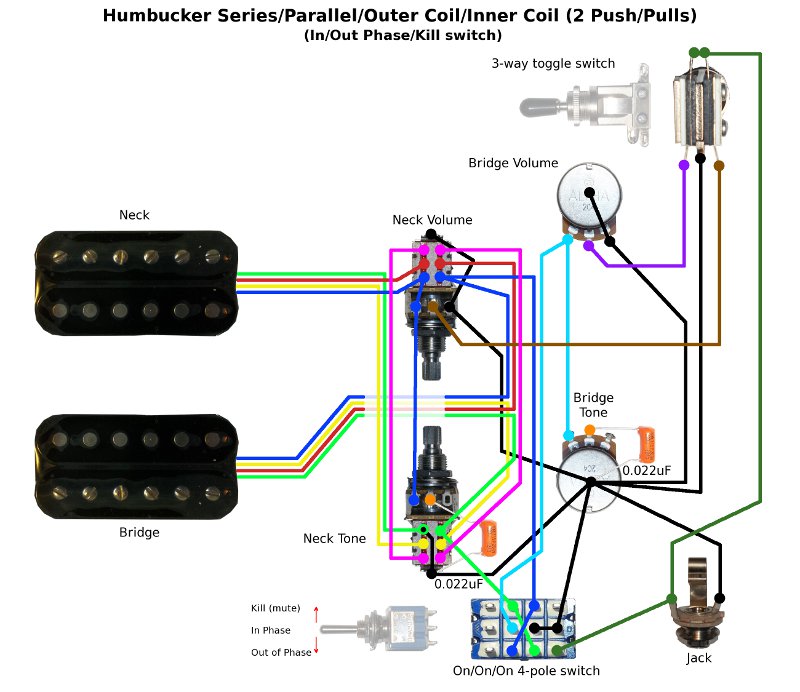 Humbucker Series/Parallel/Outer Coil/Inner Coil (2 Push/Pulls)
(In/Out Phase/Kill switch)

3-way toggle switch

Bridge Volume

Neck

Neck Volume

Bridge Tone

0.022uF

Bridge

Neck Tone

0.022uF

Kill (mute)
In Phase
Out of Phase

On/On/On 4-pole switch

Jack