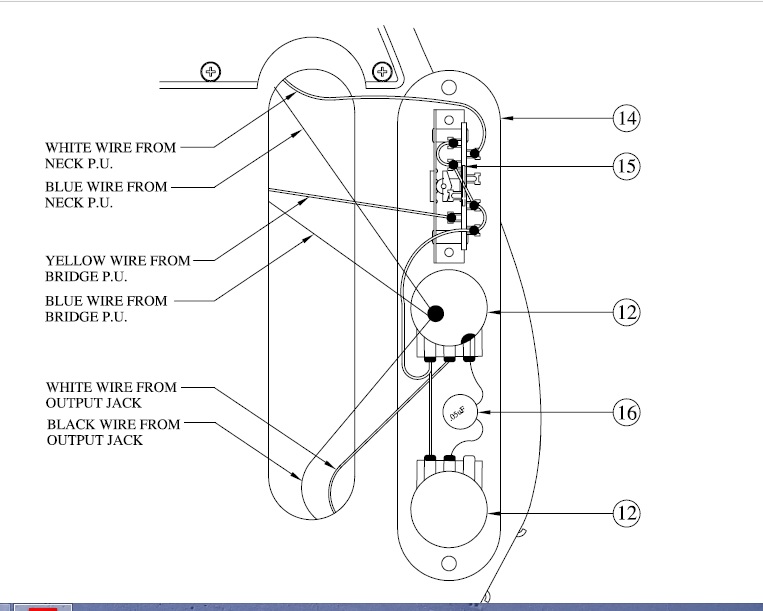 WHITE WIRE FROM NECK P.U.

BLUE WIRE FROM NECK P.U.

YELLOW WIRE FROM BRIDGE P.U.

BLUE WIRE FROM BRIDGE P.U.

WHITE WIRE FROM OUTPUT JACK

BLACK WIRE FROM OUTPUT JACK

14

15

12

.05uF

16

12