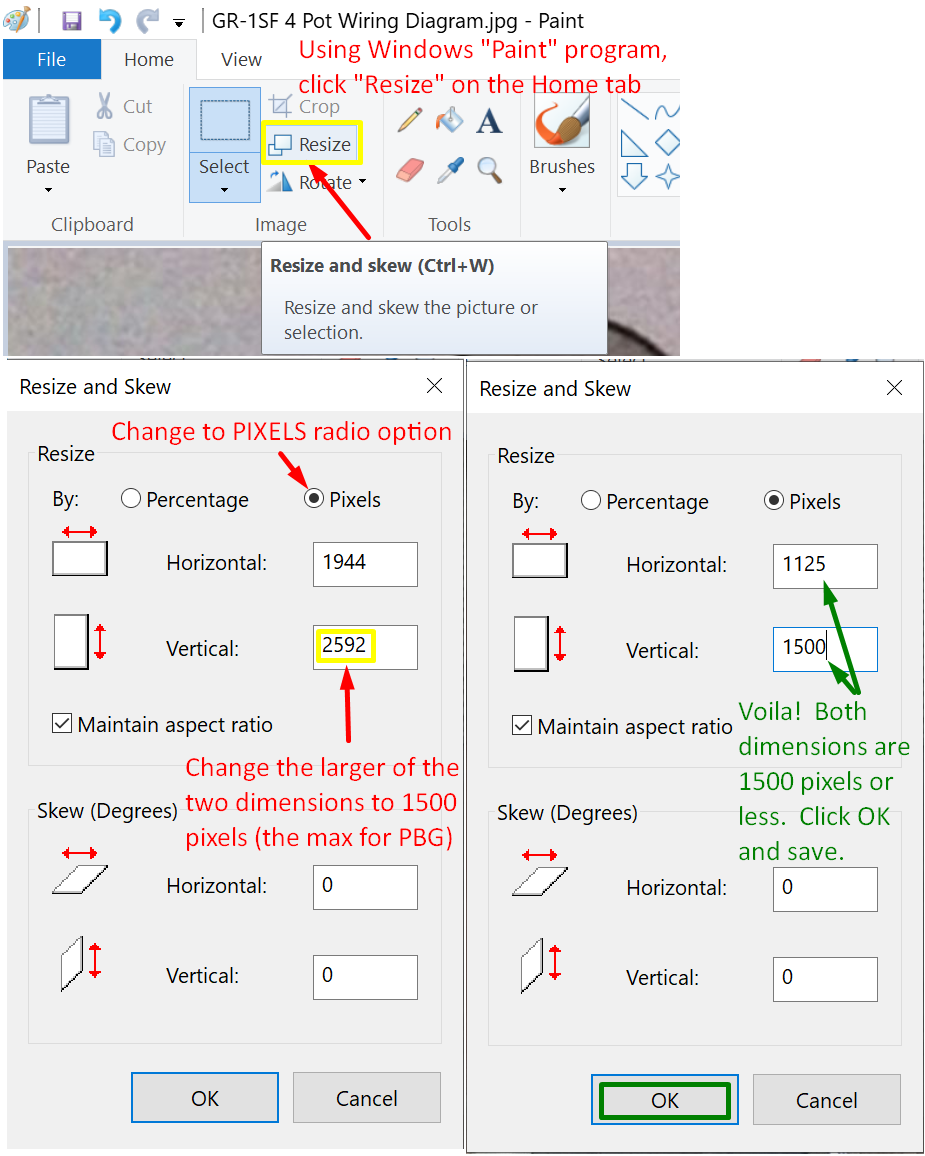 GR-1SF 4 Pot Wiring Diagram.jpg - Paint

File Home View

Using Windows "Paint" program, click "Resize" on the Home tab

Paste
Cut
Copy
Clipboard

Select
Crop
Resize
Rotate
Image

Tools

Brushes

Resize and skew (Ctrl+W)

Resize and skew the picture or selection.

Resize and Skew

Change to PIXELS radio option

Resize

By: Percentage Pixels

Horizontal: 1944

Vertical: 2592

Maintain aspect ratio

Change the larger of the two dimensions to 1500 pixels (the max for PBG)

Skew (Degrees)

Horizontal: 0

Vertical: 0

OK Cancel

Resize and Skew

Resize

By: Percentage Pixels

Horizontal: 1125

Vertical: 1500

Maintain aspect ratio

Voila! Both dimensions are 1500 pixels or less. Click OK and save.

Skew (Degrees)

Horizontal: 0

Vertical: 0

OK Cancel