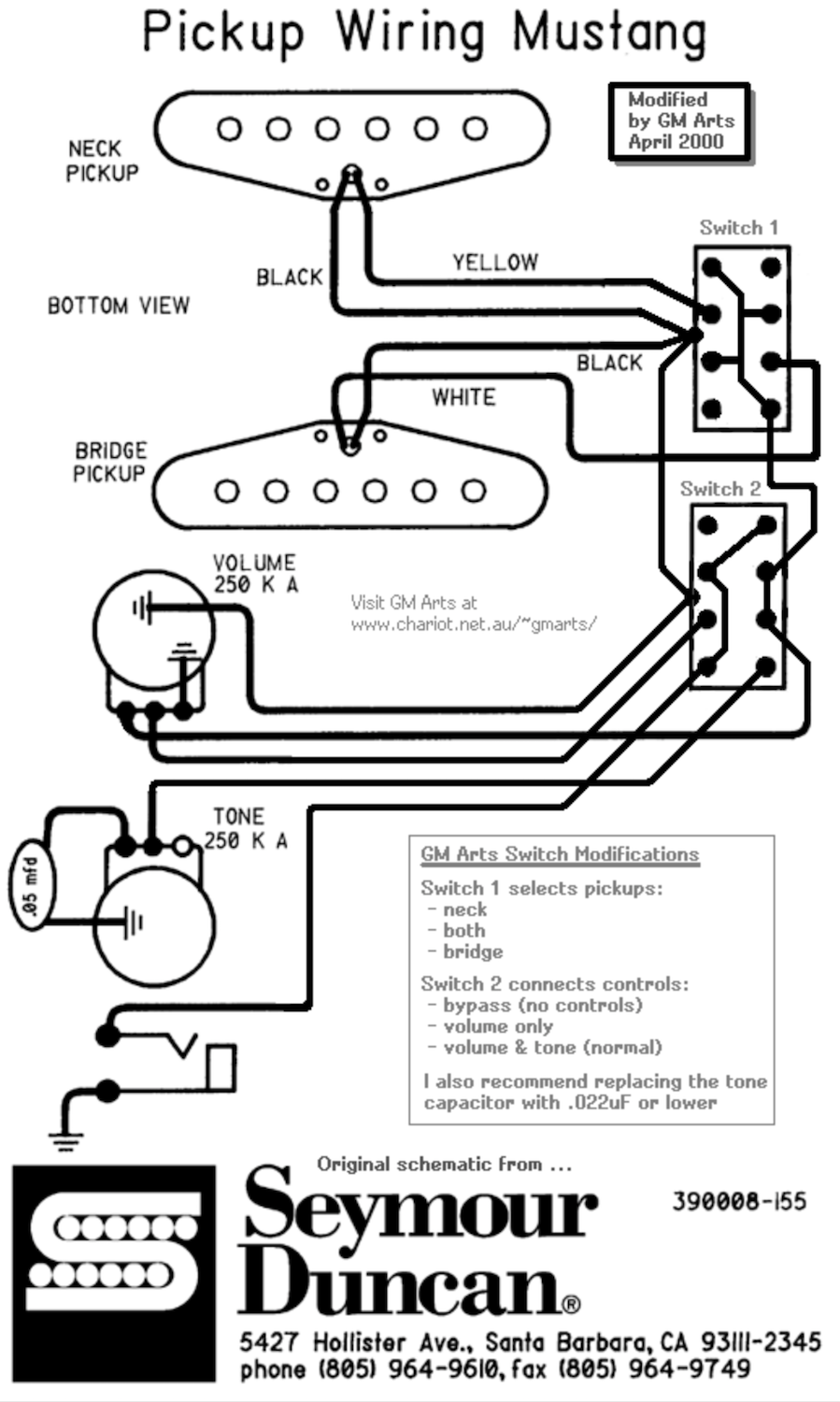 Pickup Wiring Mustang

Modified by GM Arts April 2000

NECK PICKUP

BOTTOM VIEW

BLACK

YELLOW

Switch 1

BLACK

WHITE

BRIDGE PICKUP

Switch 2

VOLUME 250 K A

Visit GM Arts at www.chariot.net.au/~gmarts/

TONE 250 K A

.05 mfd

GM Arts Switch Modifications

Switch 1 selects pickups:
- neck
- both
- bridge

Switch 2 connects controls:
- bypass (no controls)
- volume only
- volume & tone (normal)

I also recommend replacing the tone capacitor with .022uF or lower

Original schematic from ...

Seymour Duncan®

390008-155

5427 Hollister Ave., Santa Barbara, CA 93111-2345
phone (805) 964-9610, fax (805) 964-9749