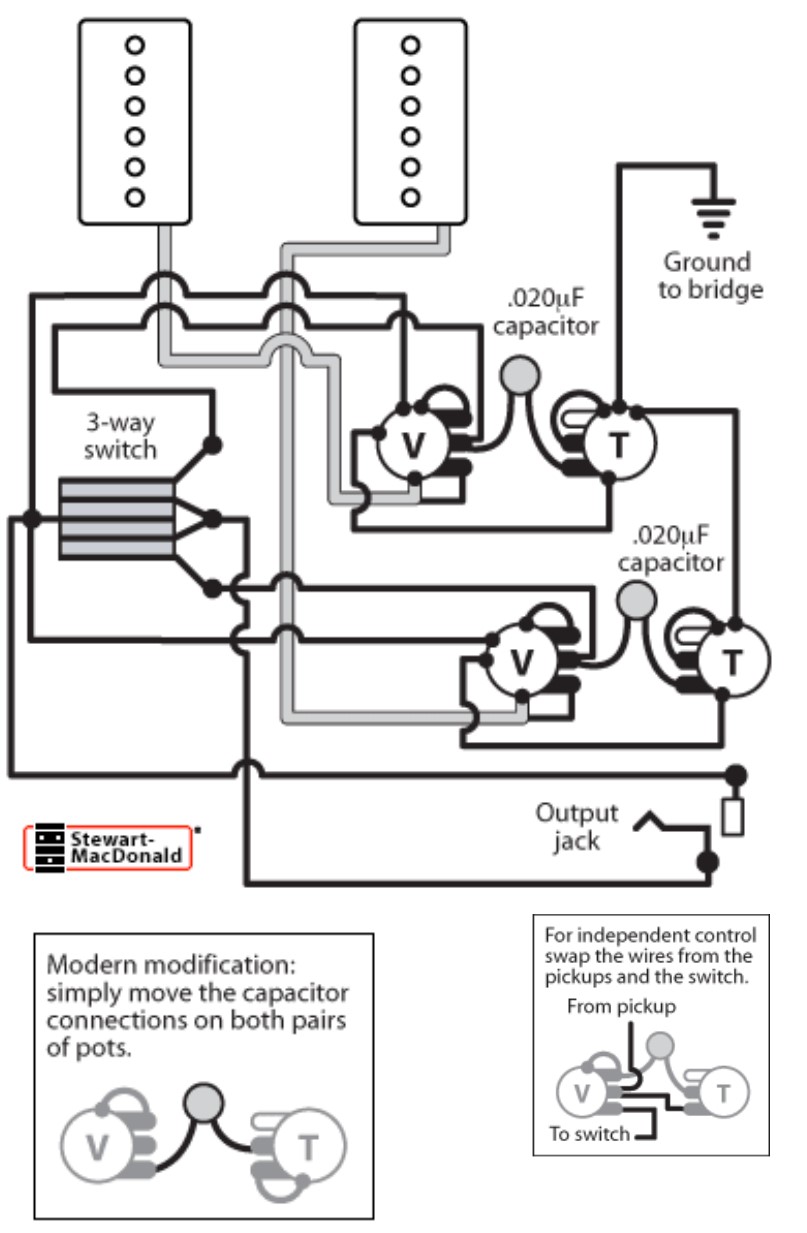 Ground to bridge

.020μF capacitor

3-way switch

V

T

.020μF capacitor

V

T

Output jack

Stewart-MacDonald

Modern modification: simply move the capacitor connections on both pairs of pots.

V

T

For independent control swap the wires from the pickups and the switch.

From pickup

V

T

To switch