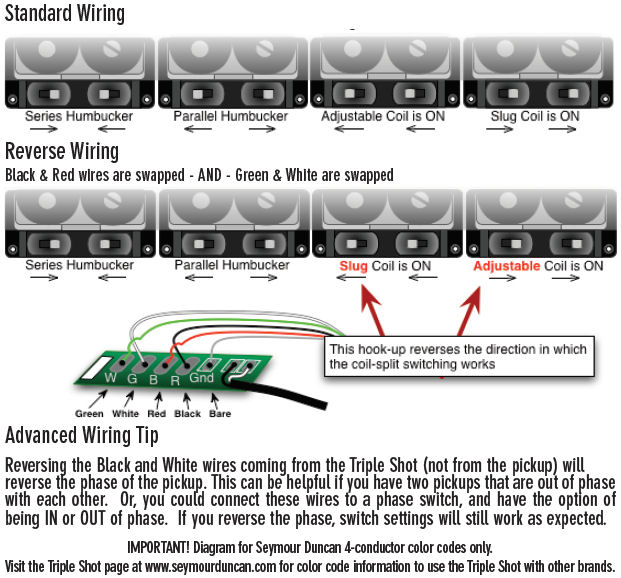 Standard Wiring

Series Humbucker

Parallel Humbucker

Adjustable Coil is ON

Slug Coil is ON

Reverse Wiring

Black & Red wires are swapped - AND - Green & White are swapped

Series Humbucker

Parallel Humbucker

Slug Coil is ON

Adjustable Coil is ON

This hook-up reverses the direction in which the coil-split switching works

W G B R Gnd

Green White Red Black Bare

Advanced Wiring Tip

Reversing the Black and White wires coming from the Triple Shot (not from the pickup) will reverse the phase of the pickup. This can be helpful if you have two pickups that are out of phase with each other. Or, you could connect these wires to a phase switch, and have the option of being IN or OUT of phase. If you reverse the phase, switch settings will still work as expected.

IMPORTANT! Diagram for Seymour Duncan 4-conductor color codes only.

Visit the Triple Shot page at www.seymourduncan.com for color code information to use the Triple Shot with other brands.