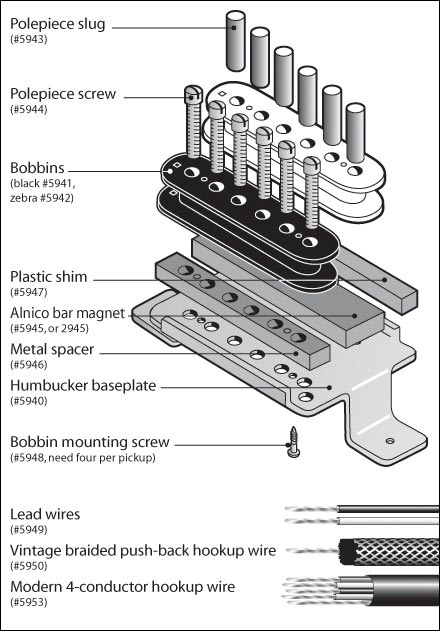 Polepiece slug
(#5943)

Polepiece screw
(#5944)

Bobbins
(black #5941, zebra #5942)

Plastic shim
(#5947)

Alnico bar magnet
(#5945, or 2945)

Metal spacer
(#5946)

Humbucker baseplate
(#5940)

Bobbin mounting screw
(#5948, need four per pickup)

Lead wires
(#5949)

Vintage braided push-back hookup wire
(#5950)

Modern 4-conductor hookup wire
(#5953)